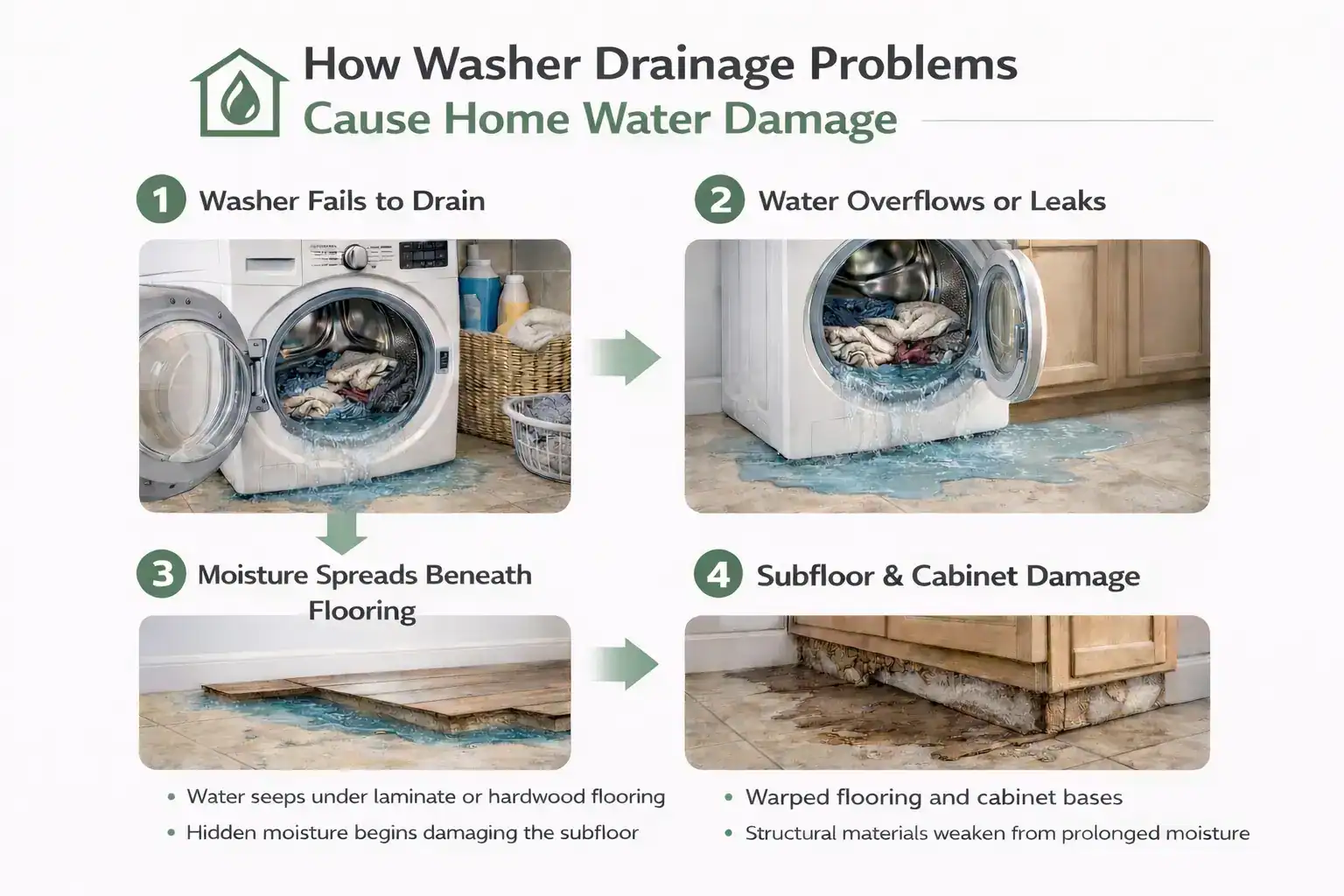 How Washer Drainage Problems
Cause Home Water Damage

1 Washer Fails to Drain

2 Water Overflows or Leaks

3 Moisture Spreads Beneath Flooring

4 Subfloor & Cabinet Damage

• Water seeps under laminate or hardwood flooring
• Hidden moisture begins damaging the subfloor

• Warped flooring and cabinet bases
• Structural materials weaken from prolonged moisture